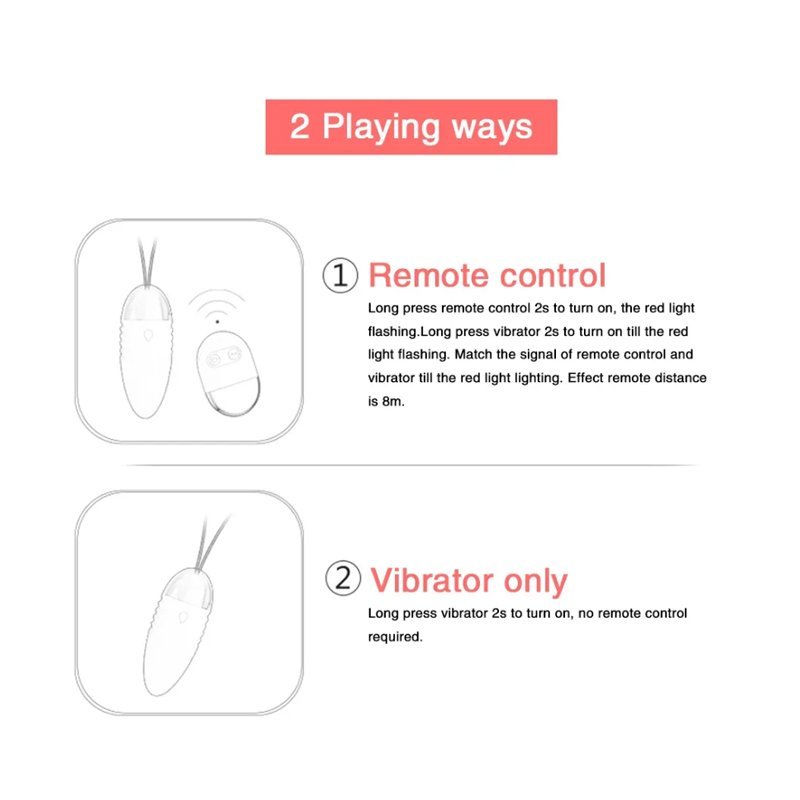 2 Playing ways

① Remote control
Long press remote control 2s to turn on, the red light flashing.Long press vibrator 2s to turn on till the red light flashing. Match the signal of remote control and vibrator till the red light lighting. Effect remote distance is 8m.

② Vibrator only
Long press vibrator 2s to turn on, no remote control required.